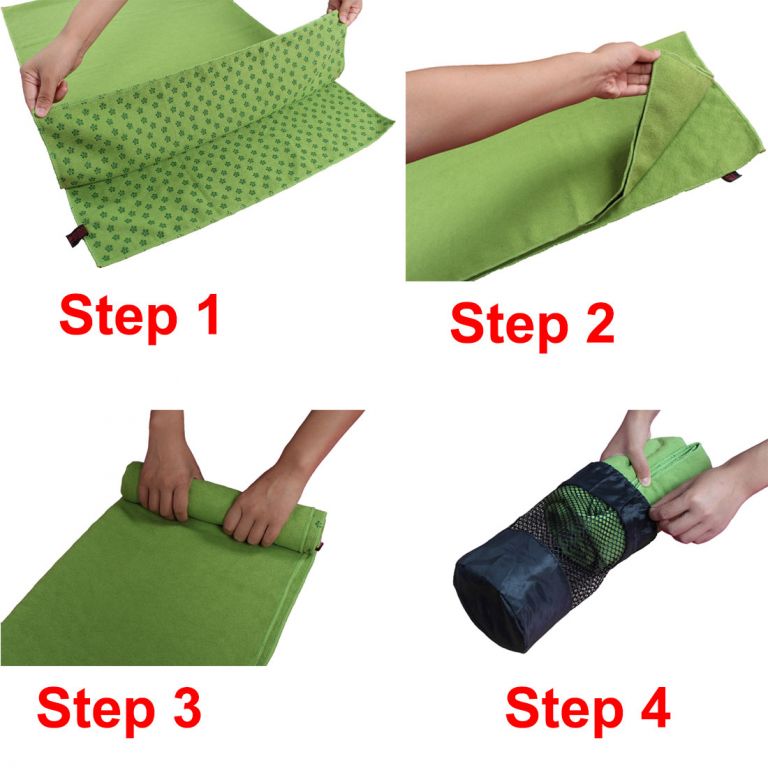 Step 1

Step 2

Step 3

Step 4