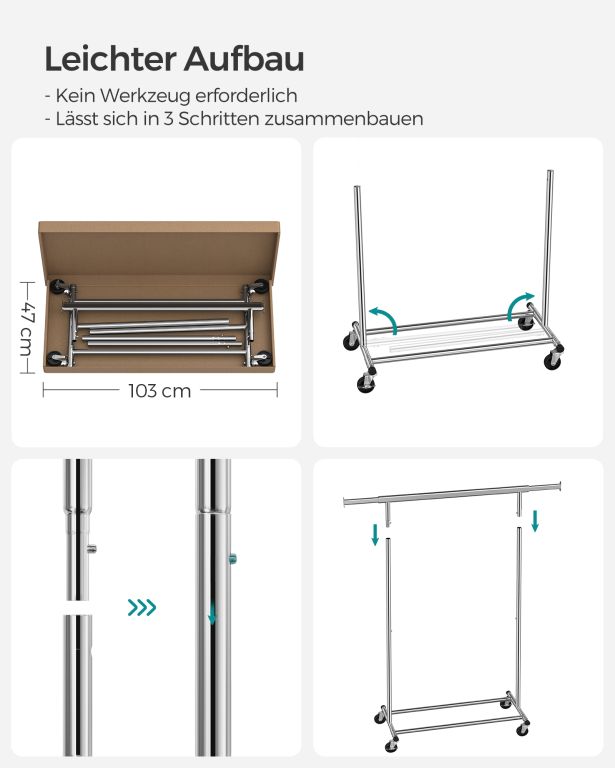 Leichter Aufbau

- Kein Werkzeug erforderlich
- Lässt sich in 3 Schritten zusammenbauen

47 cm

103 cm