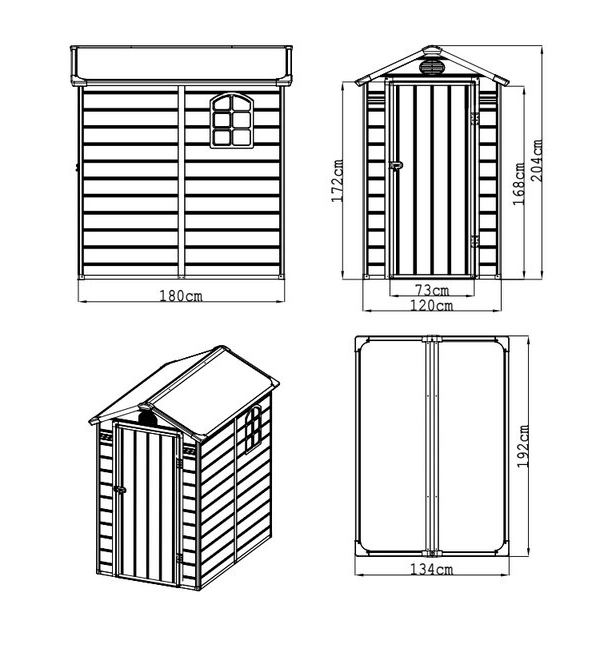 180cm

172cm
168cm
204cm
73cm
120cm

192cm
134cm